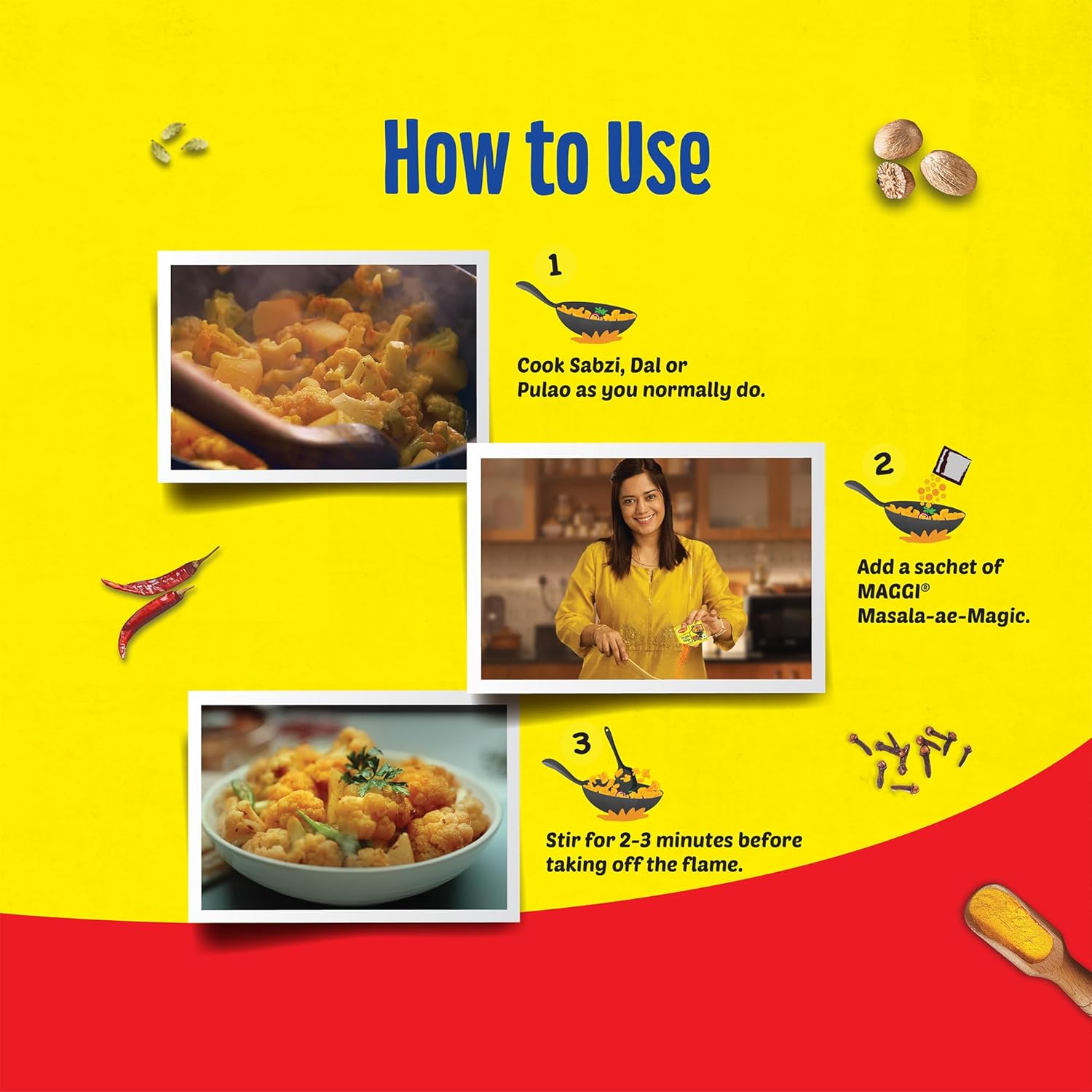 How to Use

1

Cook Sabzi, Dal or Pulao as you normally do.

2

Add a sachet of MAGGI® Masala-ae-Magic.

3

Stir for 2-3 minutes before taking off the flame.