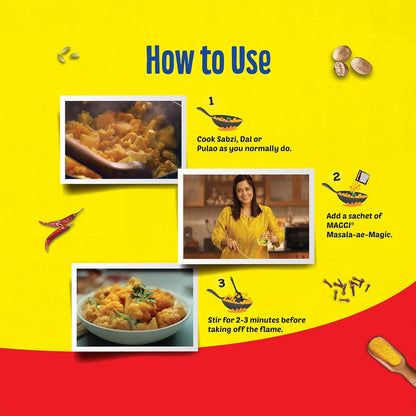 How to Use

1

Cook Sabzi, Dal or Pulao as you normally do.

2

Add a sachet of MAGGI® Masala-ae-Magic.

3

Stir for 2-3 minutes before taking off the flame.